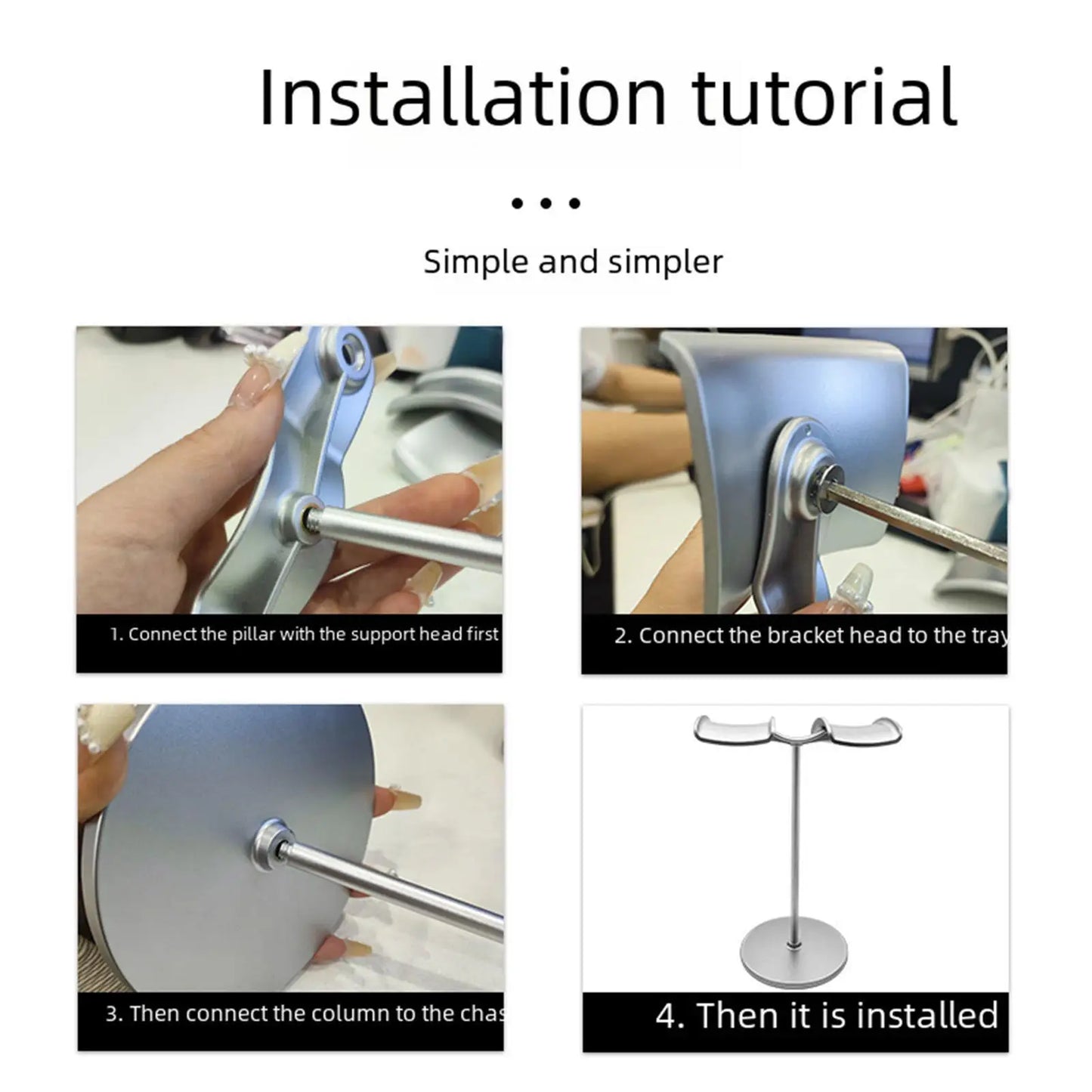 Installation tutorial

...

Simple and simpler

1. Connect the pillar with the support head first

2. Connect the bracket head to the tray

3. Then connect the column to the chas

4. Then it is installed